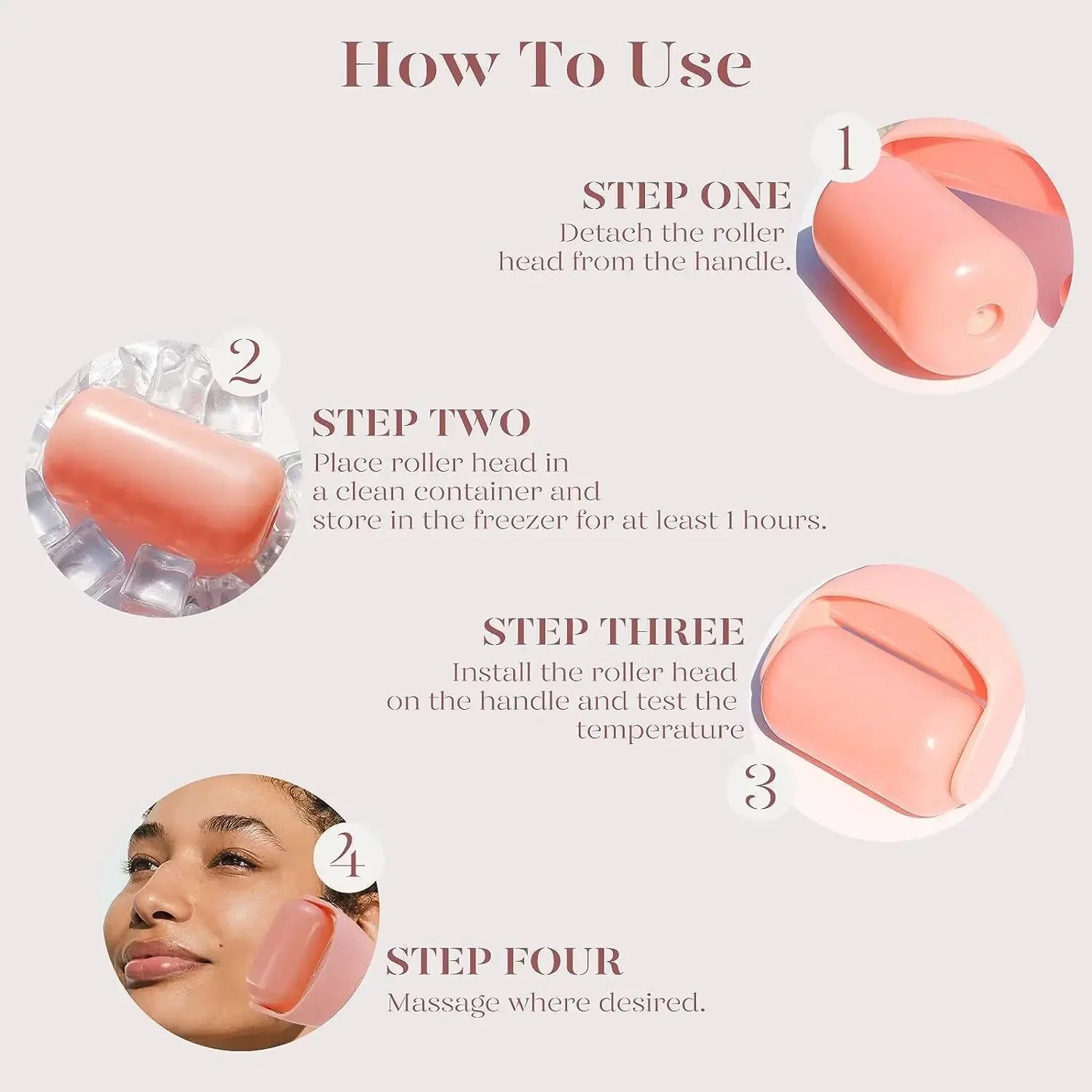 How To Use

1

STEP ONE
Detach the roller head from the handle.

2

STEP TWO
Place roller head in a clean container and store in the freezer for at least 1 hours.

STEP THREE
Install the roller head on the handle and test the temperature

3

4

STEP FOUR
Massage where desired.